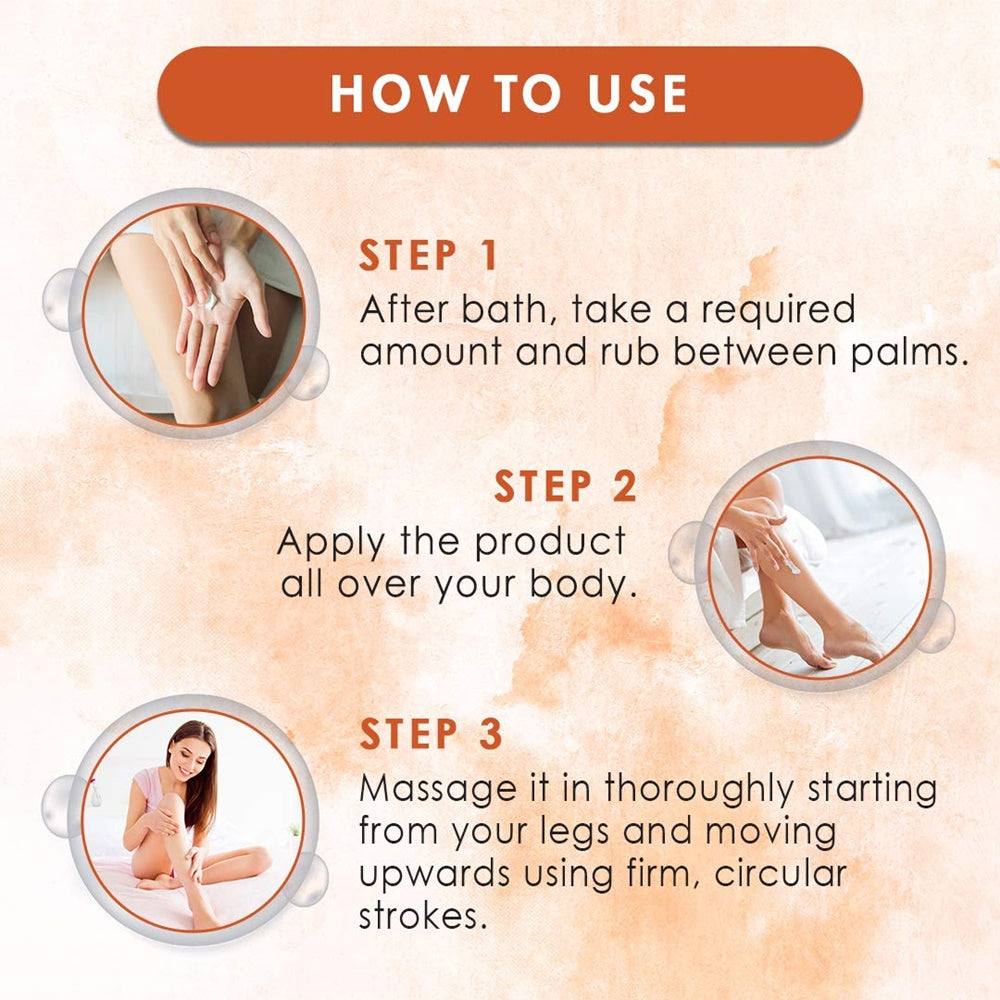 HOW TO USE

STEP 1
After bath, take a required amount and rub between palms.

STEP 2
Apply the product all over your body.

STEP 3
Massage it in thoroughly starting from your legs and moving upwards using firm, circular strokes.